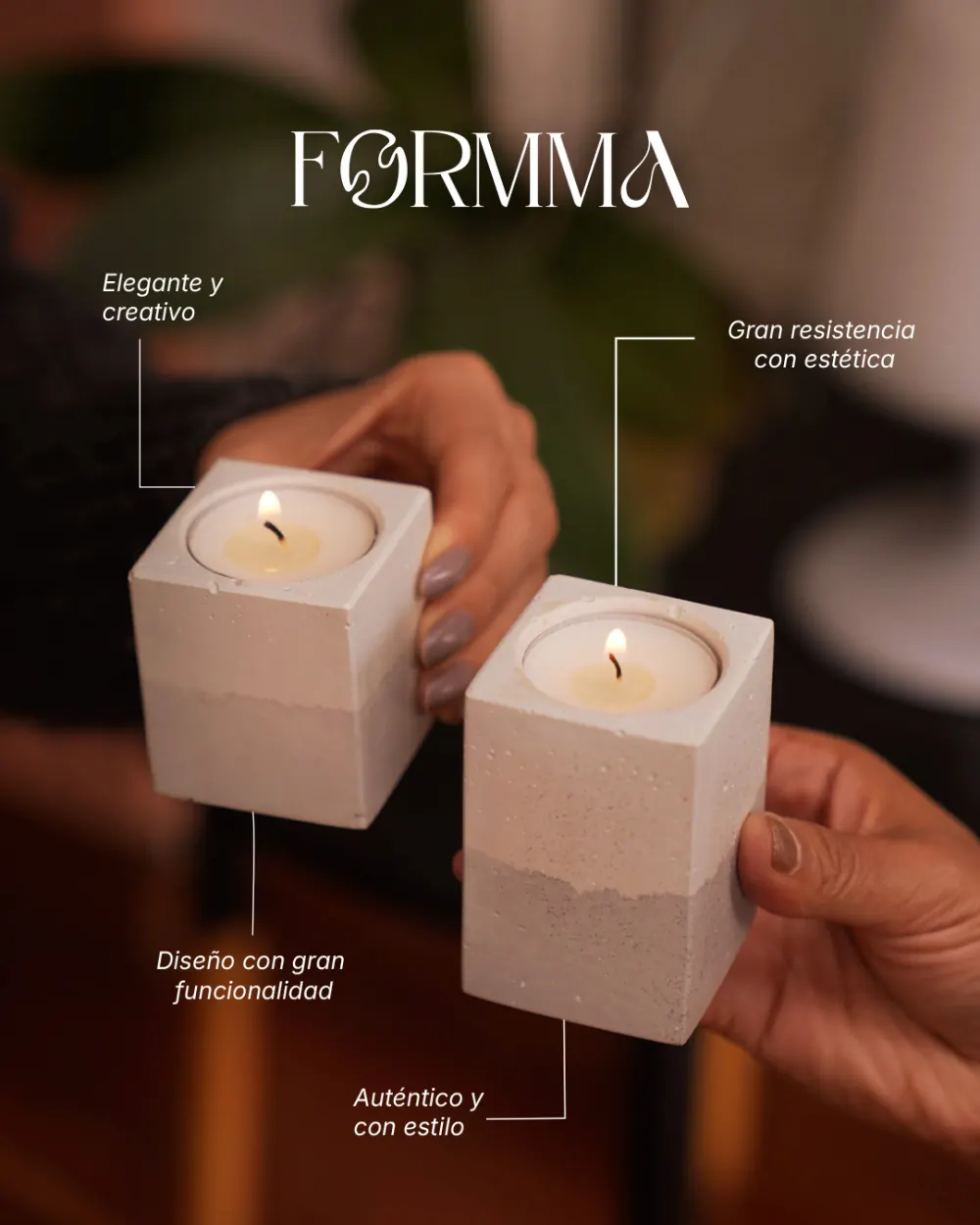 FORMMA

Elegante y creativo

Gran resistencia con estética

Diseño con gran funcionalidad

Auténtico y con estilo